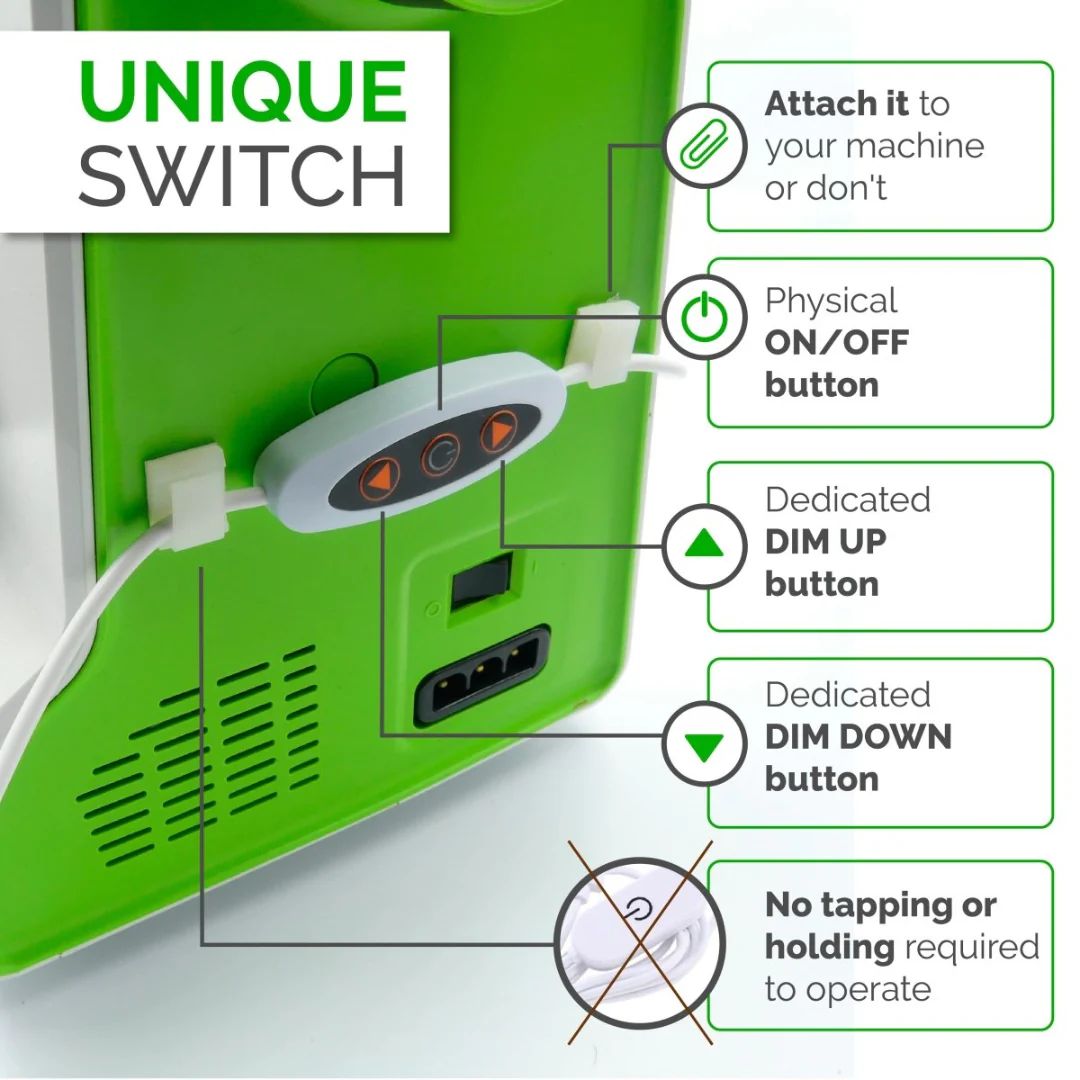 UNIQUE SWITCH

Attach it to your machine or don't

Physical ON/OFF button

Dedicated DIM UP button

Dedicated DIM DOWN button

No tapping or holding required to operate