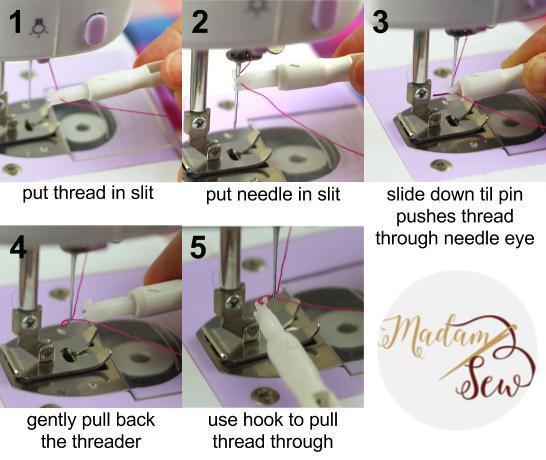 1

put thread in slit

2

put needle in slit

3

slide down til pin pushes thread through needle eye

4

gently pull back the threader

5

use hook to pull thread through

Madam Sew